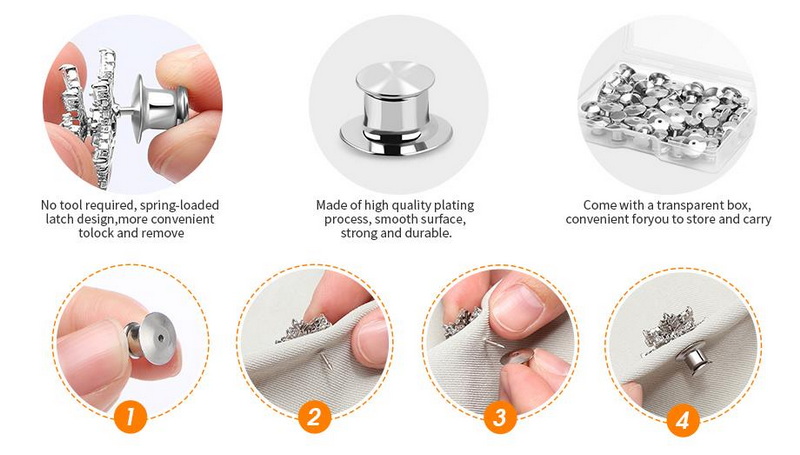 No tool required, spring-loaded latch design,more convenient tolock and remove

Made of high quality plating process, smooth surface, strong and durable.

Come with a transparent box, convenient foryou to store and carry

1

2

3

4